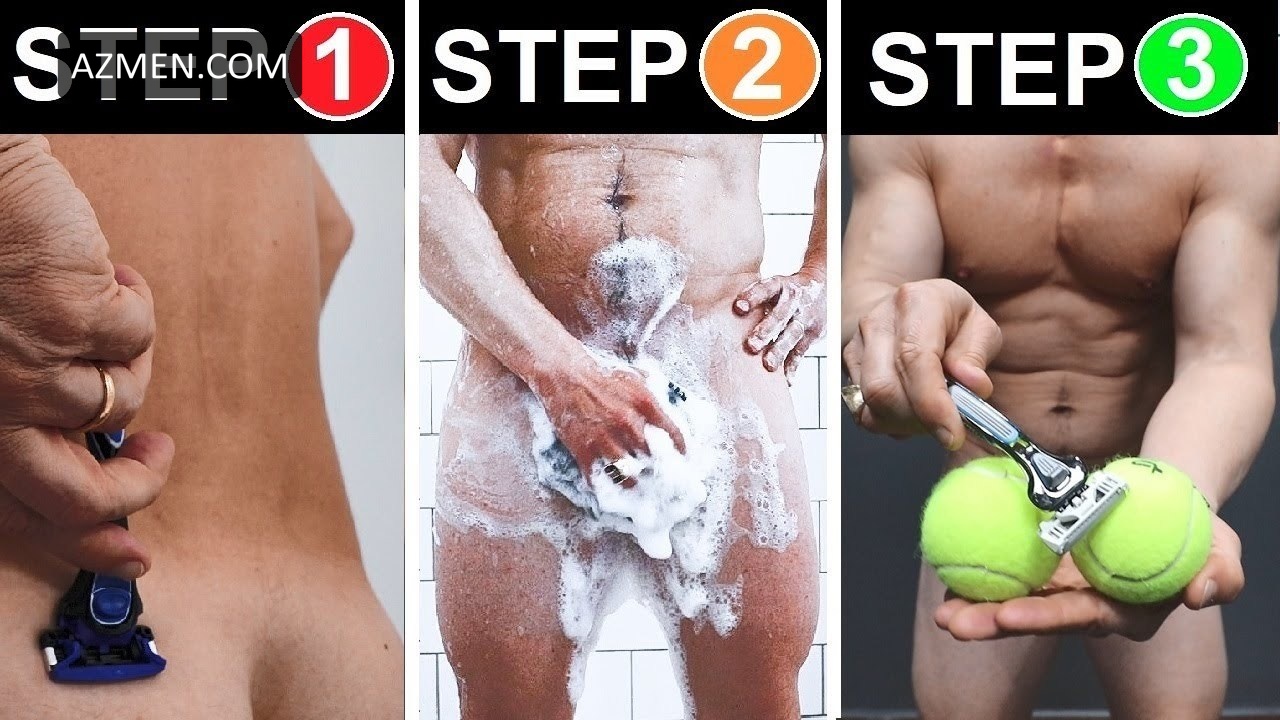 STEP 1
AZMEN.COM

STEP 2

STEP 3